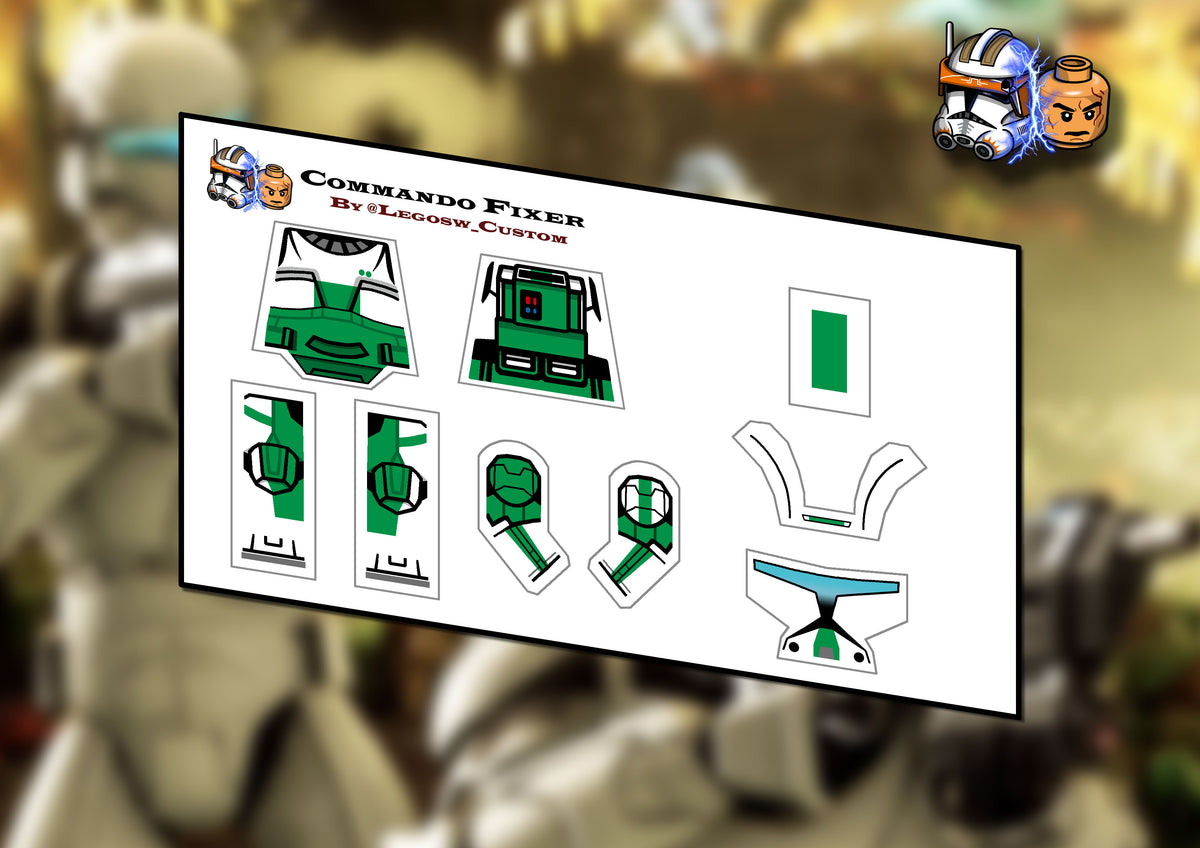 Commando Fixer
By @Legosw_Custom